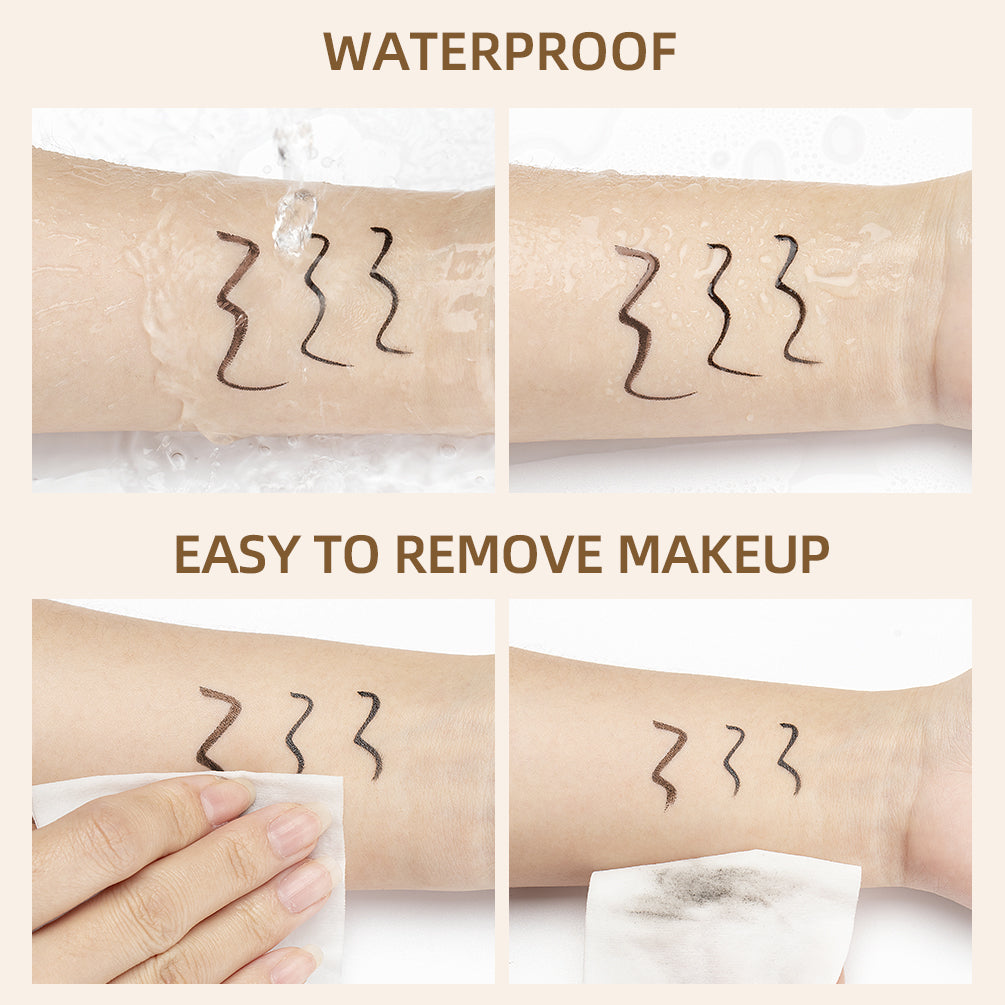 WATERPROOF

EASY TO REMOVE MAKEUP